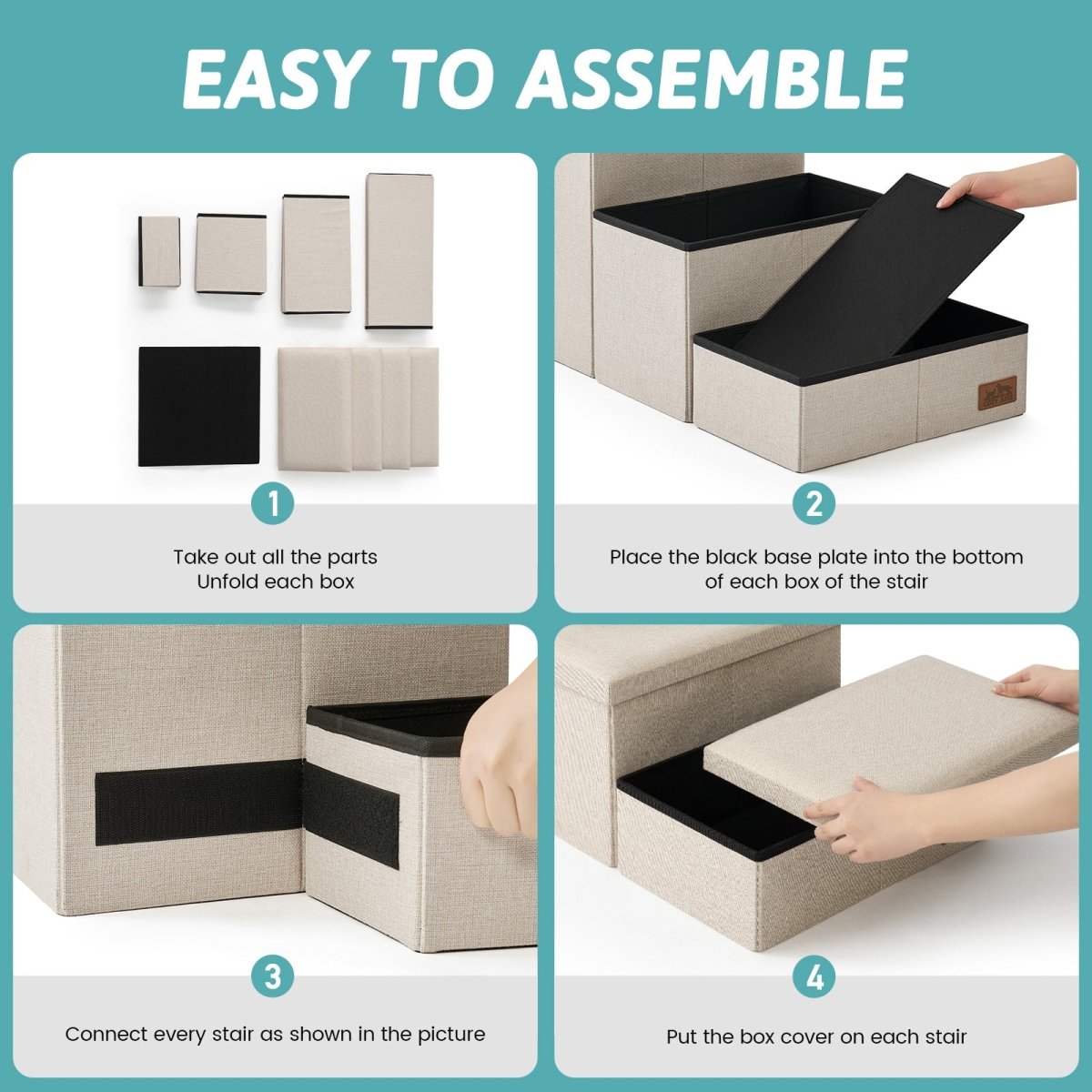 EASY TO ASSEMBLE

1

Take out all the parts
Unfold each box

2

Place the black base plate into the bottom of each box of the stair

3

Connect every stair as shown in the picture

4

Put the box cover on each stair