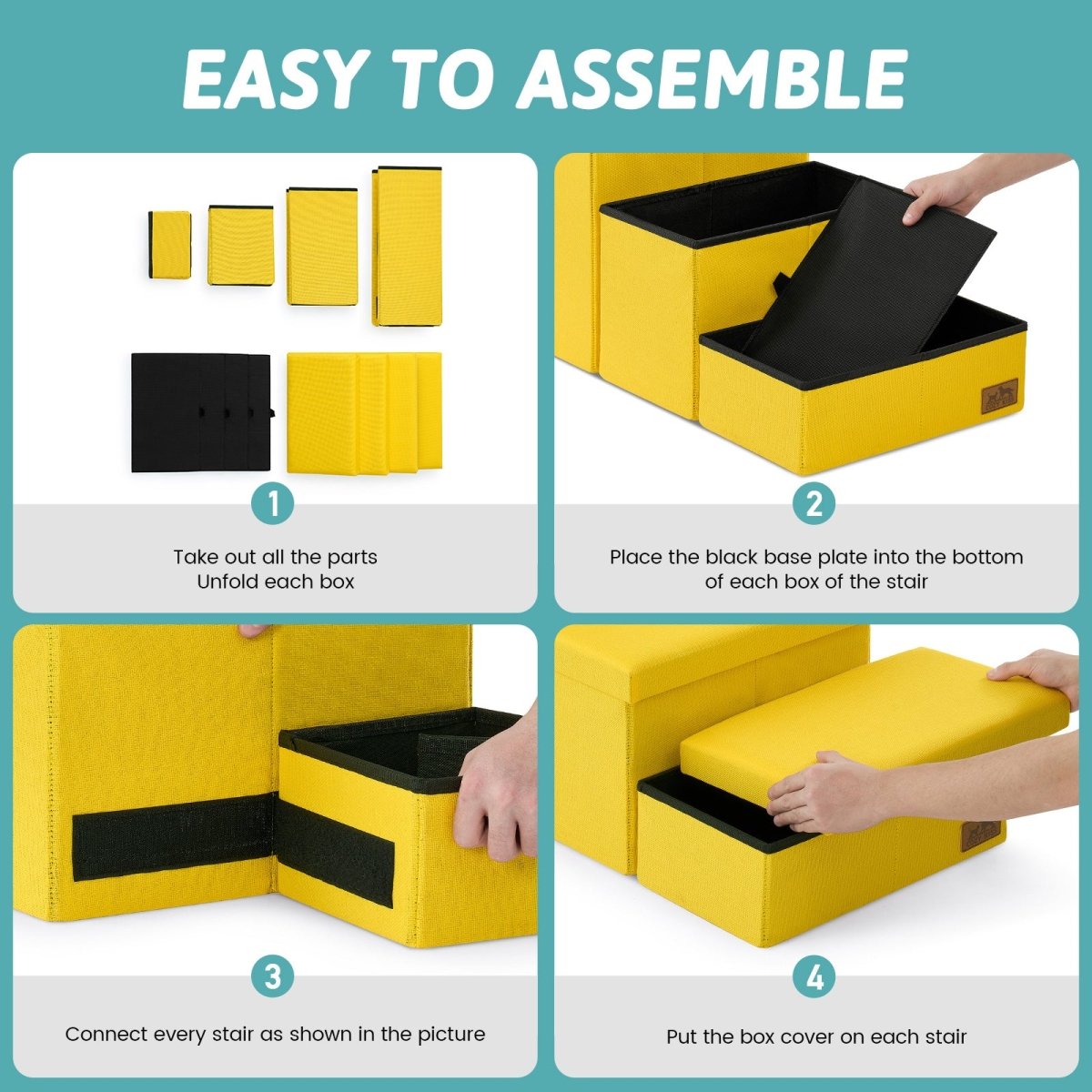 EASY TO ASSEMBLE

1

Take out all the parts
Unfold each box

2

Place the black base plate into the bottom of each box of the stair

3

Connect every stair as shown in the picture

4

Put the box cover on each stair