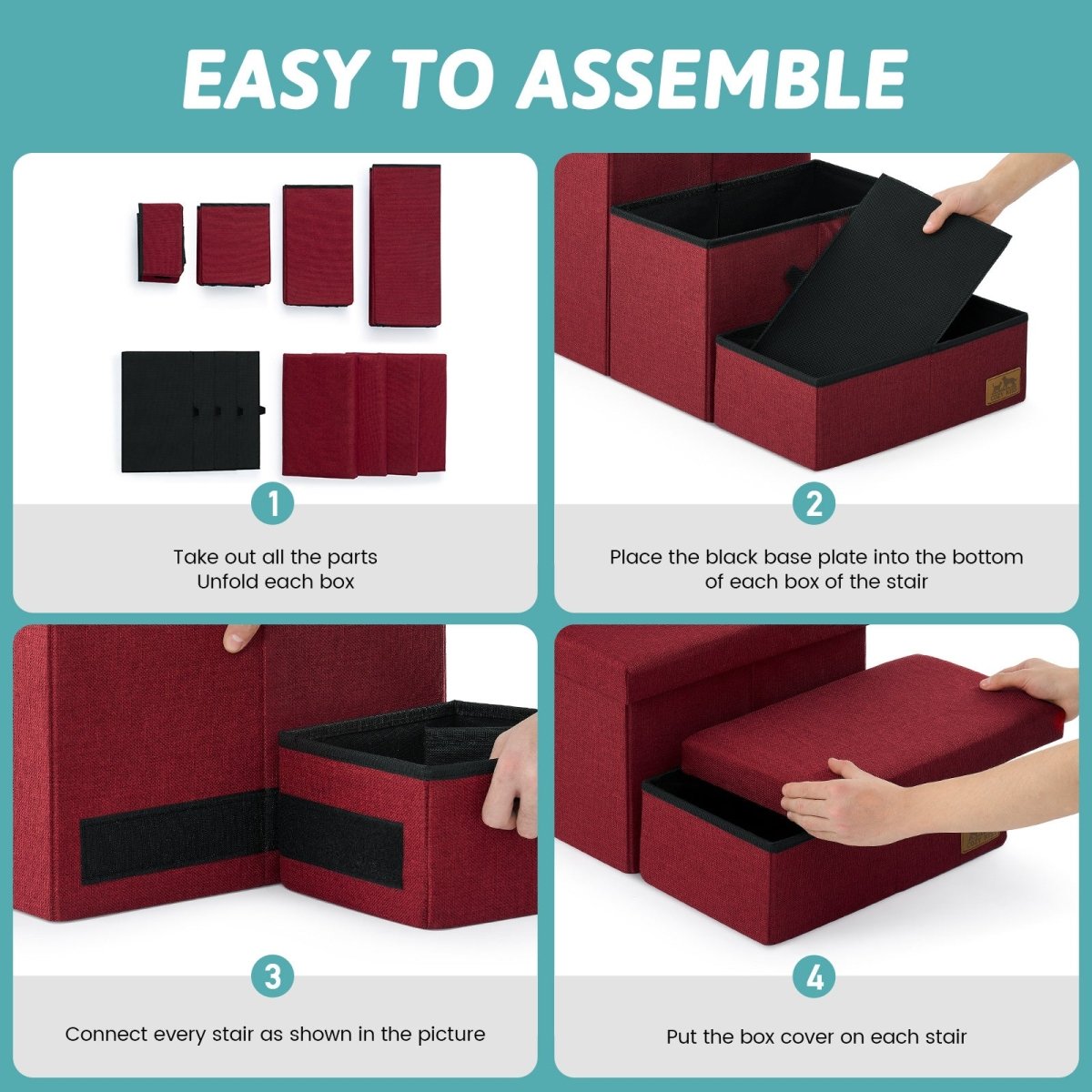 EASY TO ASSEMBLE

1

Take out all the parts
Unfold each box

2

Place the black base plate into the bottom of each box of the stair

3

Connect every stair as shown in the picture

4

Put the box cover on each stair