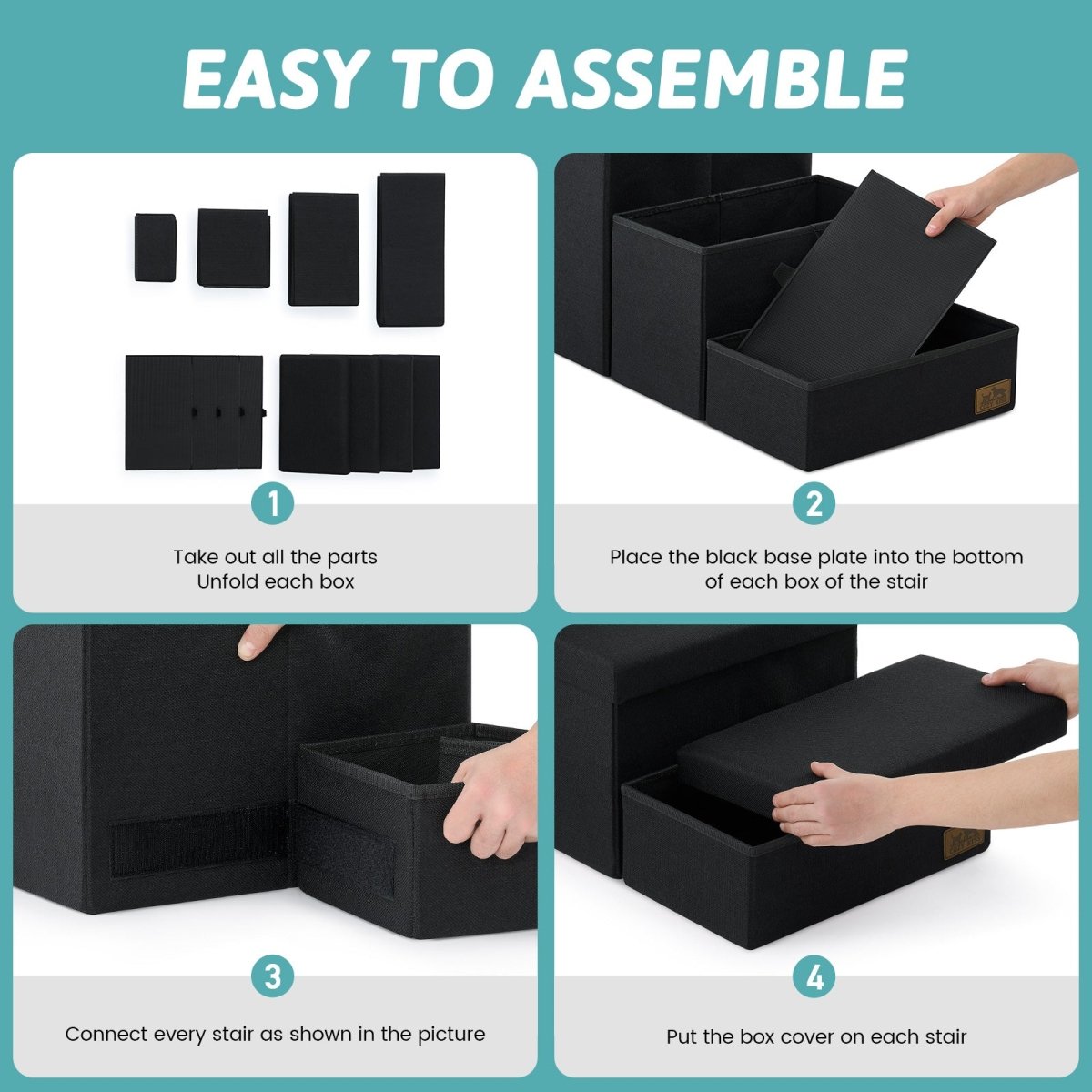 EASY TO ASSEMBLE

1

Take out all the parts
Unfold each box

2

Place the black base plate into the bottom of each box of the stair

3

Connect every stair as shown in the picture

4

Put the box cover on each stair