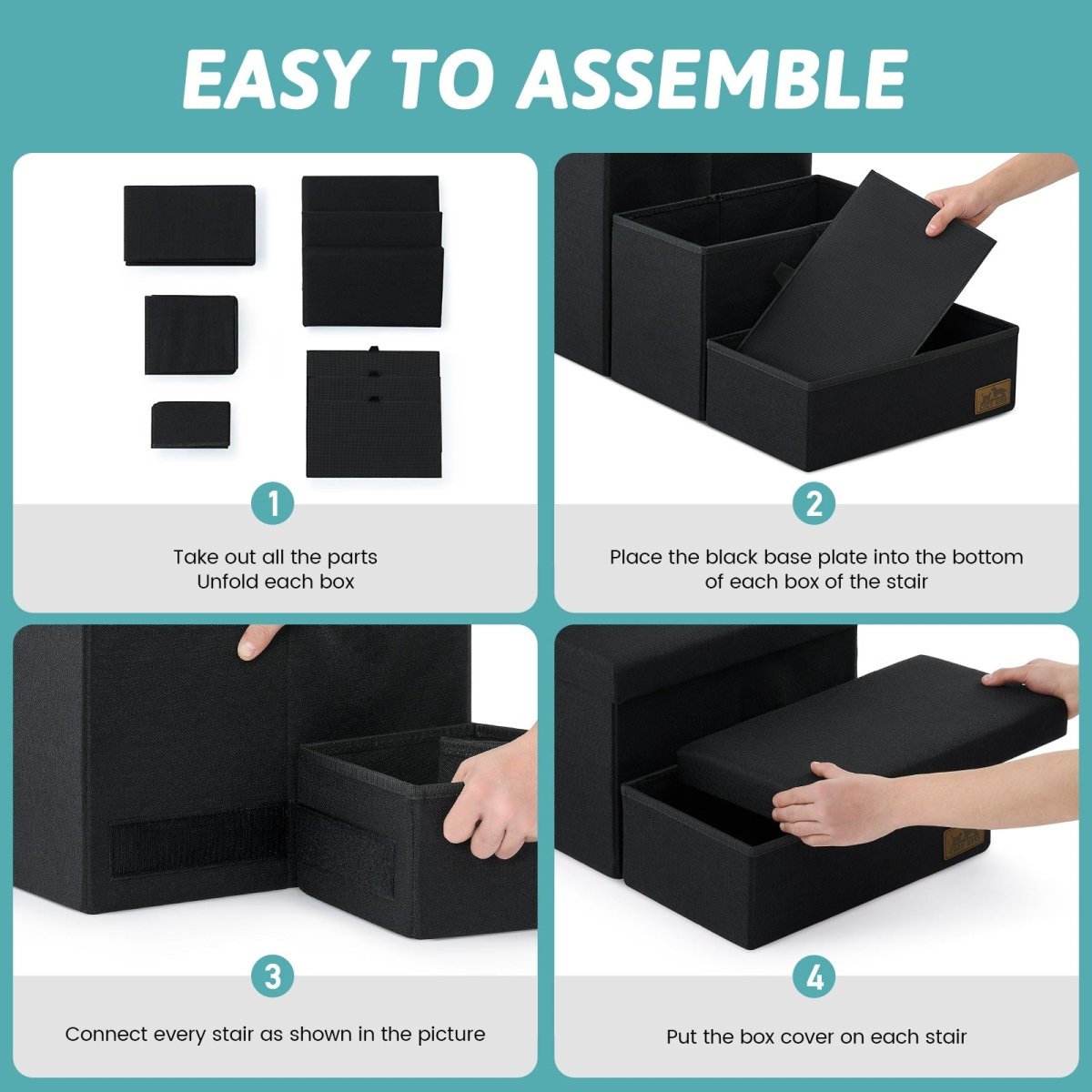 EASY TO ASSEMBLE

1

Take out all the parts
Unfold each box

2

Place the black base plate into the bottom of each box of the stair

3

Connect every stair as shown in the picture

4

Put the box cover on each stair