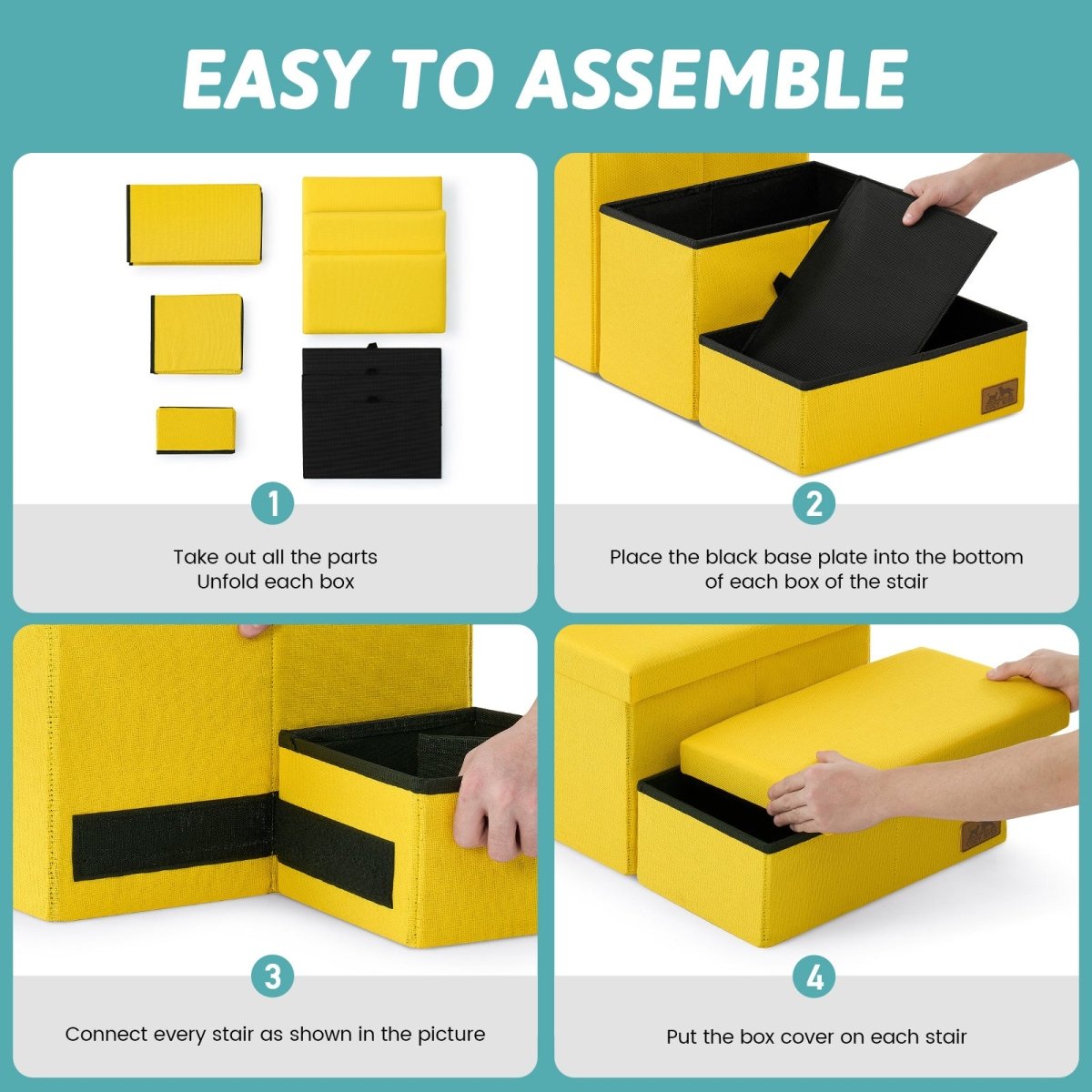 EASY TO ASSEMBLE

1

Take out all the parts
Unfold each box

2

Place the black base plate into the bottom of each box of the stair

3

Connect every stair as shown in the picture

4

Put the box cover on each stair