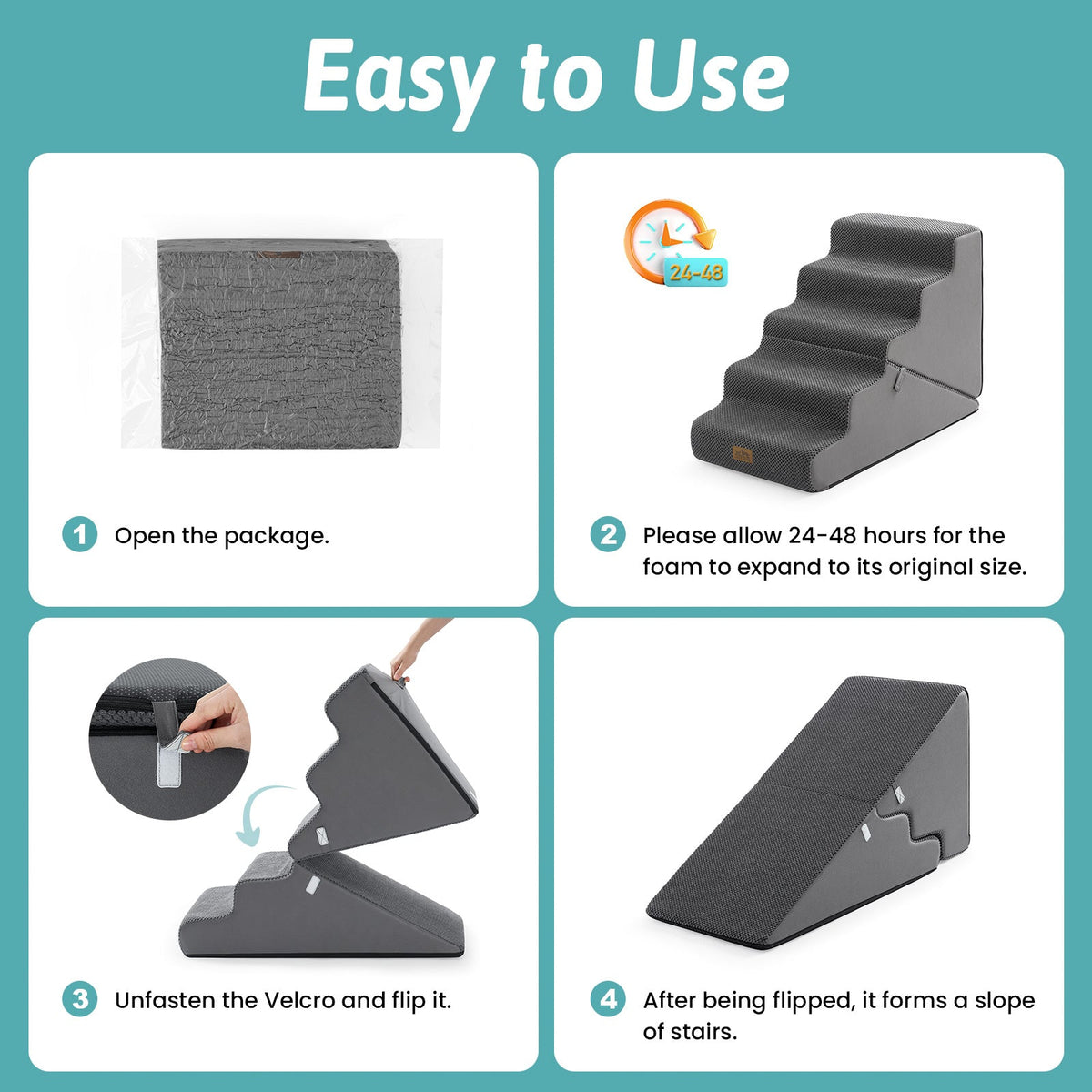 Easy to Use

1 Open the package.

24-48

2 Please allow 24-48 hours for the foam to expand to its original size.

3 Unfasten the Velcro and flip it.

4 After being flipped, it forms a slope of stairs.